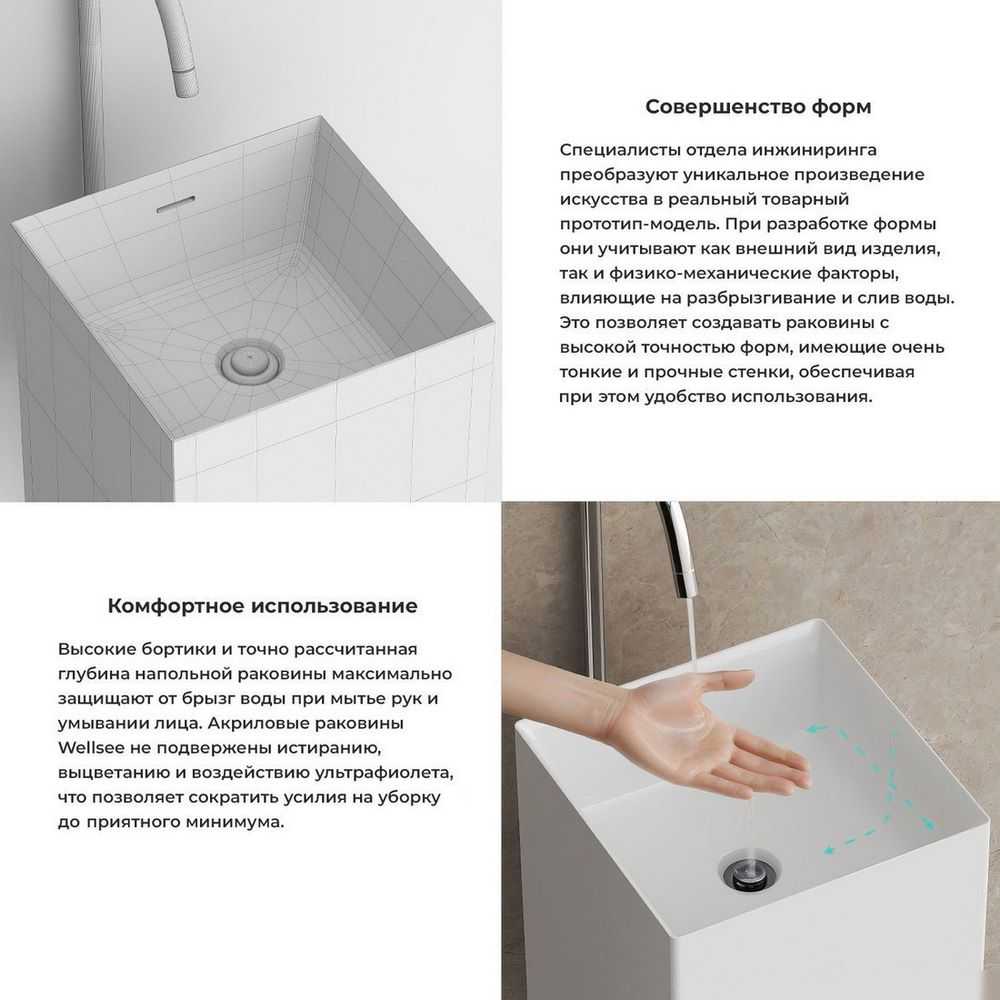 Совершенство форм

Специалисты отдела инжиниринга преобразуют уникальное произведение искусства в реальный товарный прототип-модель. При разработке формы они учитывают как внешний вид изделия, так и физико-механические факторы, влияющие на разбрызгивание и слив воды. Это позволяет создавать раковины с высокой точностью форм, имеющие очень тонкие и прочные стенки, обеспечивая при этом удобство использования.

Комфортное использование

Высокие бортики и точно рассчитанная глубина напольной раковины максимально защищают от брызг воды при мытье рук и умывании лица. Акриловые раковины Wellsee не подвержены истиранию, выцветанию и воздействию ультрафиолета, что позволяет сократить усилия на уборку до приятного минимума.